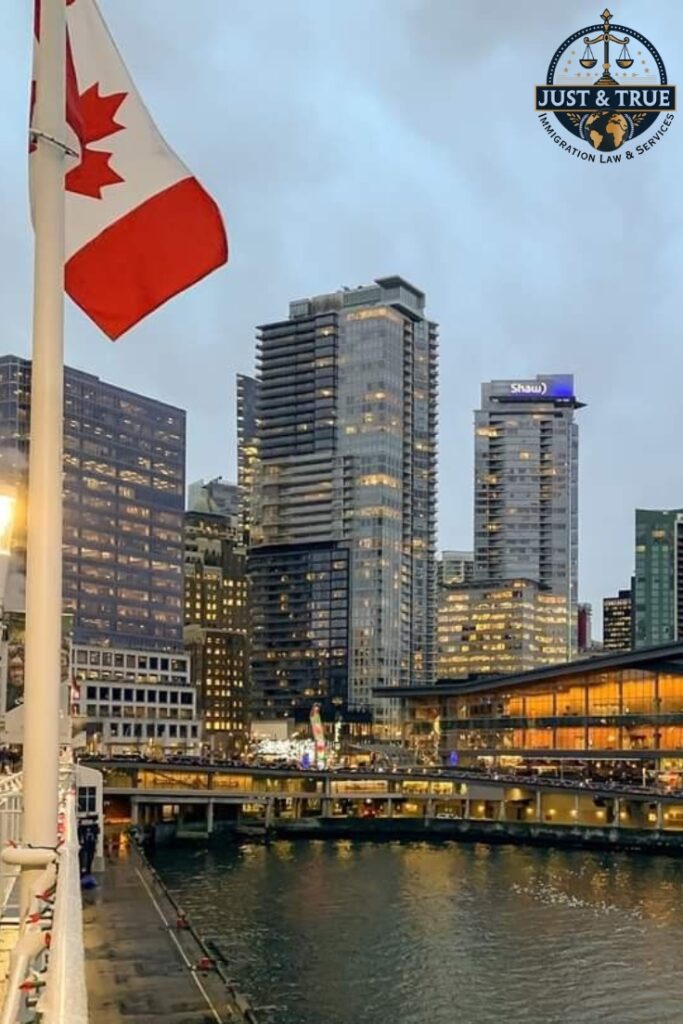 JUST & TRUE
IMMIGRATION LAW & SERVICES

Shaw)